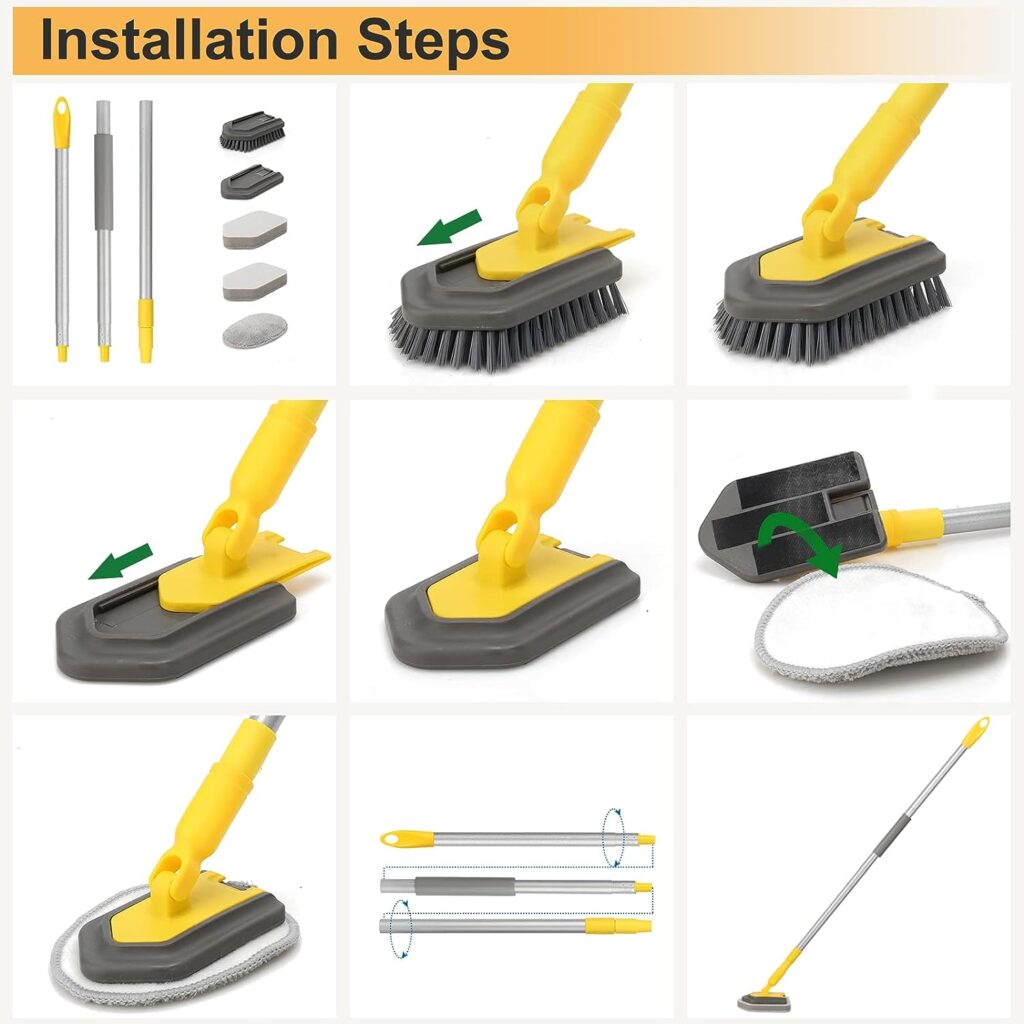 Installation Steps